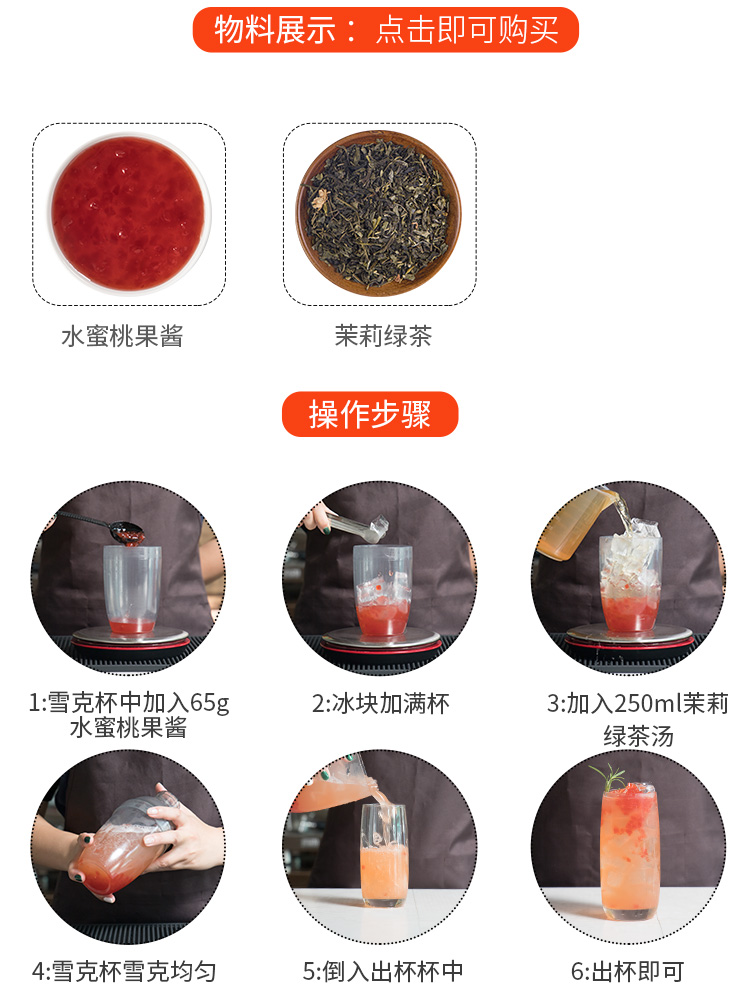 物料展示： 点击即可购买

水蜜桃果酱

茉莉绿茶

操作步骤

1:雪克杯中加入65g水蜜桃果酱

2:冰块加满杯

3:加入250ml茉莉绿茶汤

4:雪克杯雪克均匀

5:倒入出杯杯中

6:出杯即可